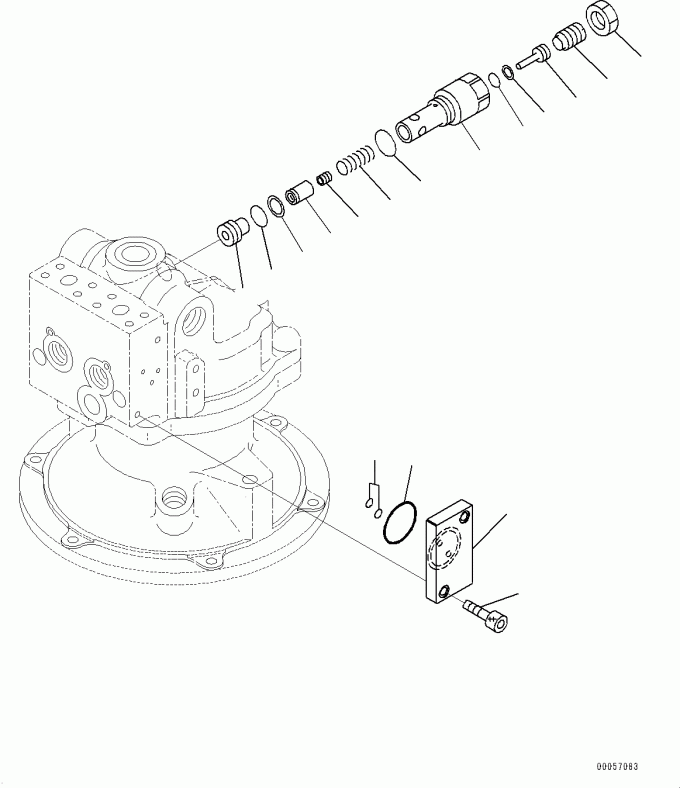 00057083