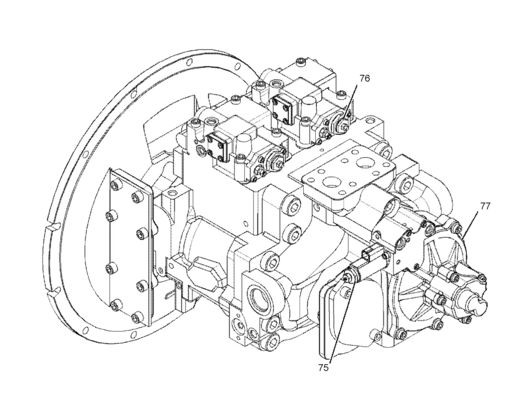 76
77
75